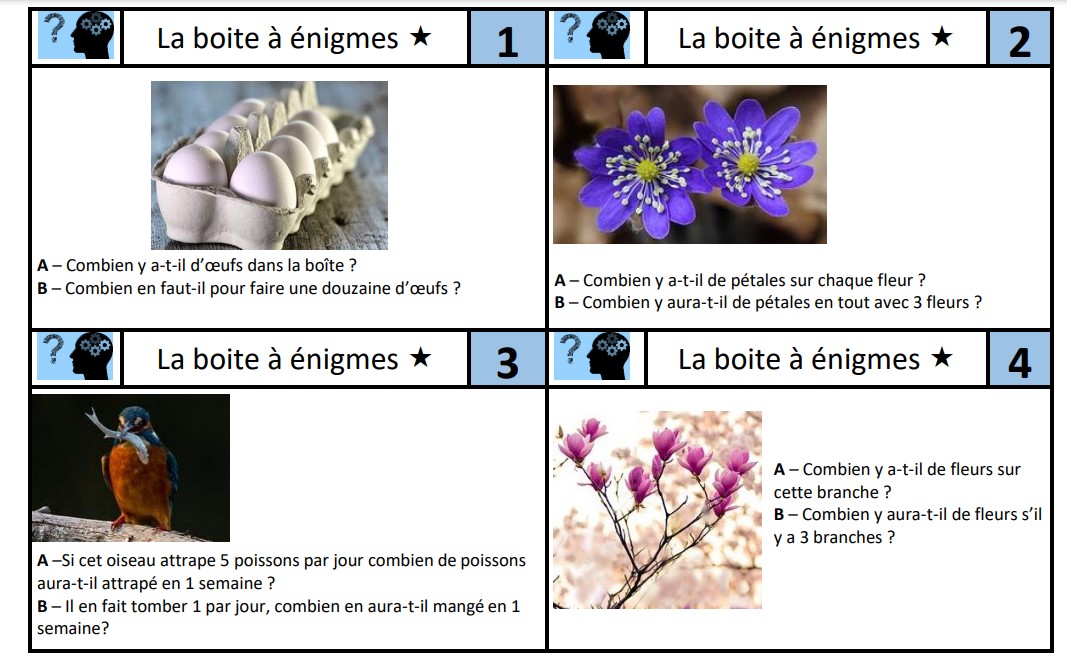 La boite à énigmes ★ 1

A – Combien y a-t-il d'œufs dans la boîte ?
B – Combien en faut-il pour faire une douzaine d'œufs ?

La boite à énigmes ★ 2

A – Combien y a-t-il de pétales sur chaque fleur ?
B – Combien y aura-t-il de pétales en tout avec 3 fleurs ?

La boite à énigmes ★ 3

A –Si cet oiseau attrape 5 poissons par jour combien de poissons aura-t-il attrapé en 1 semaine ?
B – Il en fait tomber 1 par jour, combien en aura-t-il mangé en 1 semaine?

La boite à énigmes ★ 4

A – Combien y a-t-il de fleurs sur cette branche ?
B – Combien y aura-t-il de fleurs s'il y a 3 branches ?