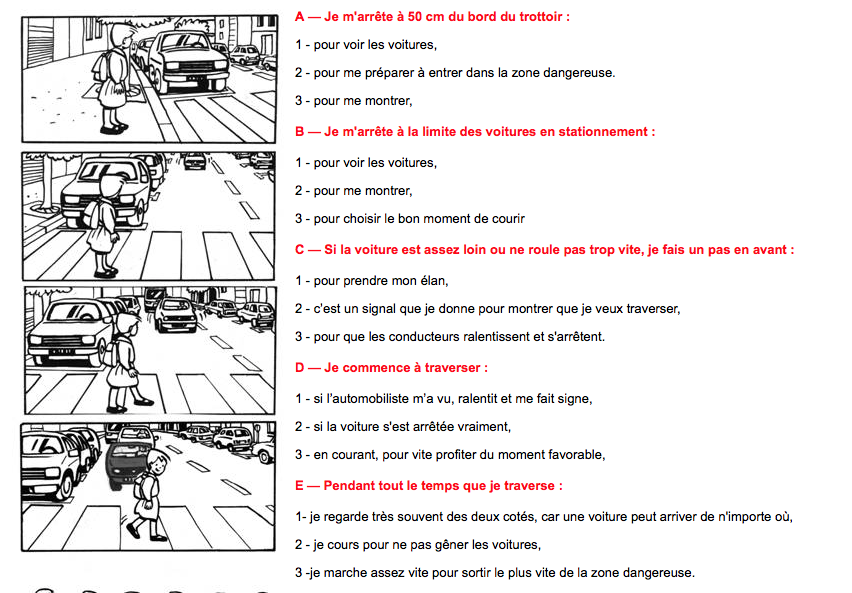 A — Je m'arrête à 50 cm du bord du trottoir :

1 - pour voir les voitures,

2 - pour me préparer à entrer dans la zone dangereuse.

3 - pour me montrer,

B — Je m'arrête à la limite des voitures en stationnement :

1 - pour voir les voitures,

2 - pour me montrer,

3 - pour choisir le bon moment de courir

C — Si la voiture est assez loin ou ne roule pas trop vite, je fais un pas en avant :

1 - pour prendre mon élan,

2 - c'est un signal que je donne pour montrer que je veux traverser,

3 - pour que les conducteurs ralentissent et s'arrêtent.

D — Je commence à traverser :

1 - si l'automobiliste m'a vu, ralentit et me fait signe,

2 - si la voiture s'est arrêtée vraiment,

3 - en courant, pour vite profiter du moment favorable,

E — Pendant tout le temps que je traverse :

1- je regarde très souvent des deux cotés, car une voiture peut arriver de n'importe où,

2 - je cours pour ne pas gêner les voitures,

3 -je marche assez vite pour sortir le plus vite de la zone dangereuse.