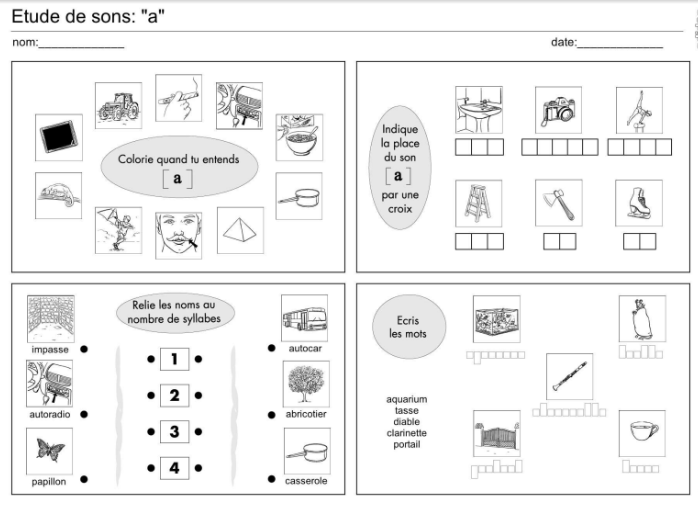 Etude de sons: "a"

nom:_____________

date:_____________

Colorie quand tu entends
[ a ]

Indique la place du son
[ a ]
par une croix

Relie les noms au nombre de syllabes

impasse

autoradio

papillon

1

2

3

4

autocar

abricotier

casserole

Ecris les mots

aquarium
tasse
diable
clarinette
portail