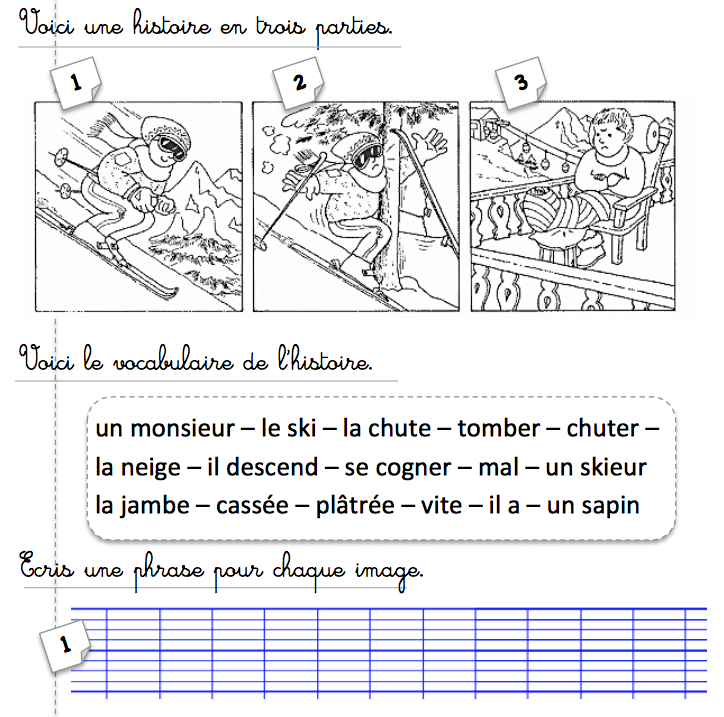 Voici une histoire en trois parties.

1

2

3

Voici le vocabulaire de l'histoire.

un monsieur – le ski – la chute – tomber – chuter – la neige – il descend – se cogner – mal – un skieur la jambe – cassée – plâtrée – vite – il a – un sapin

Ecris une phrase pour chaque image.

1